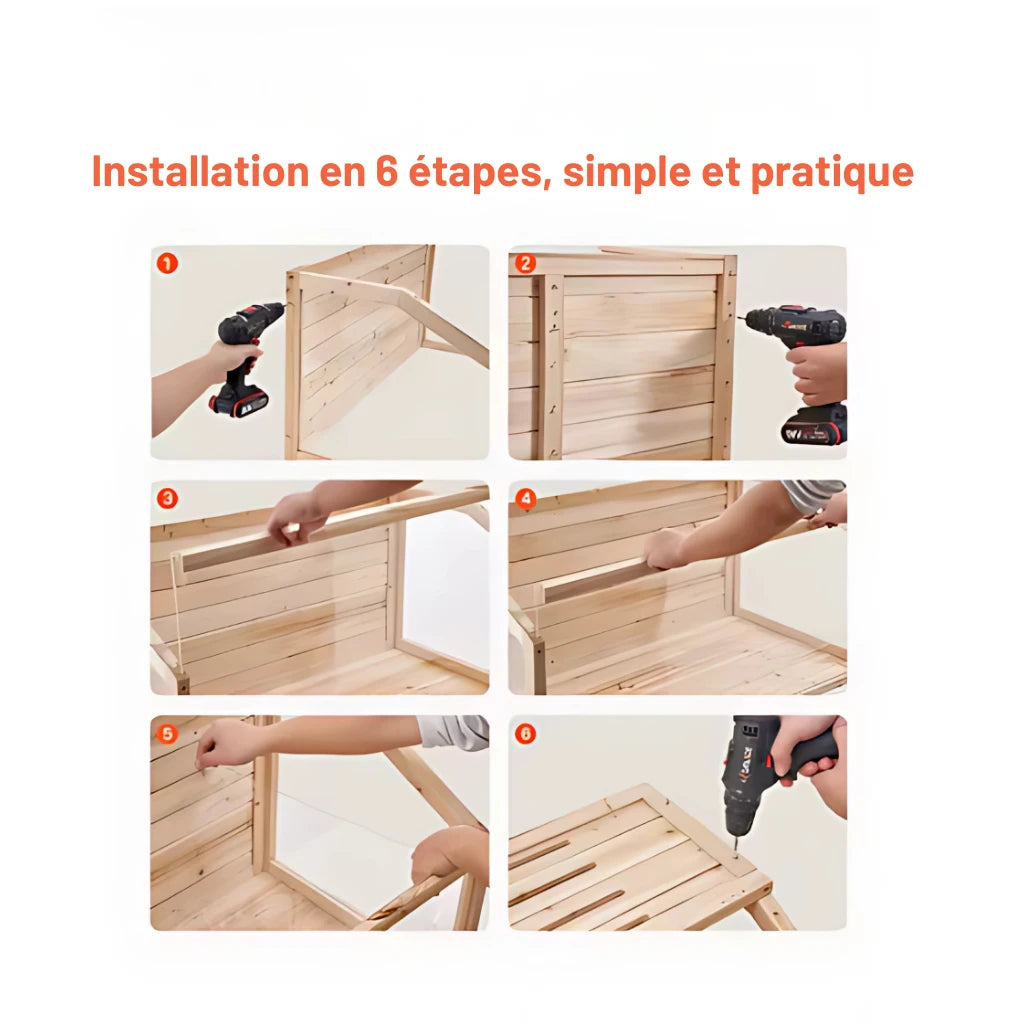 Installation en 6 étapes, simple et pratique

1

2

3

4

5

6