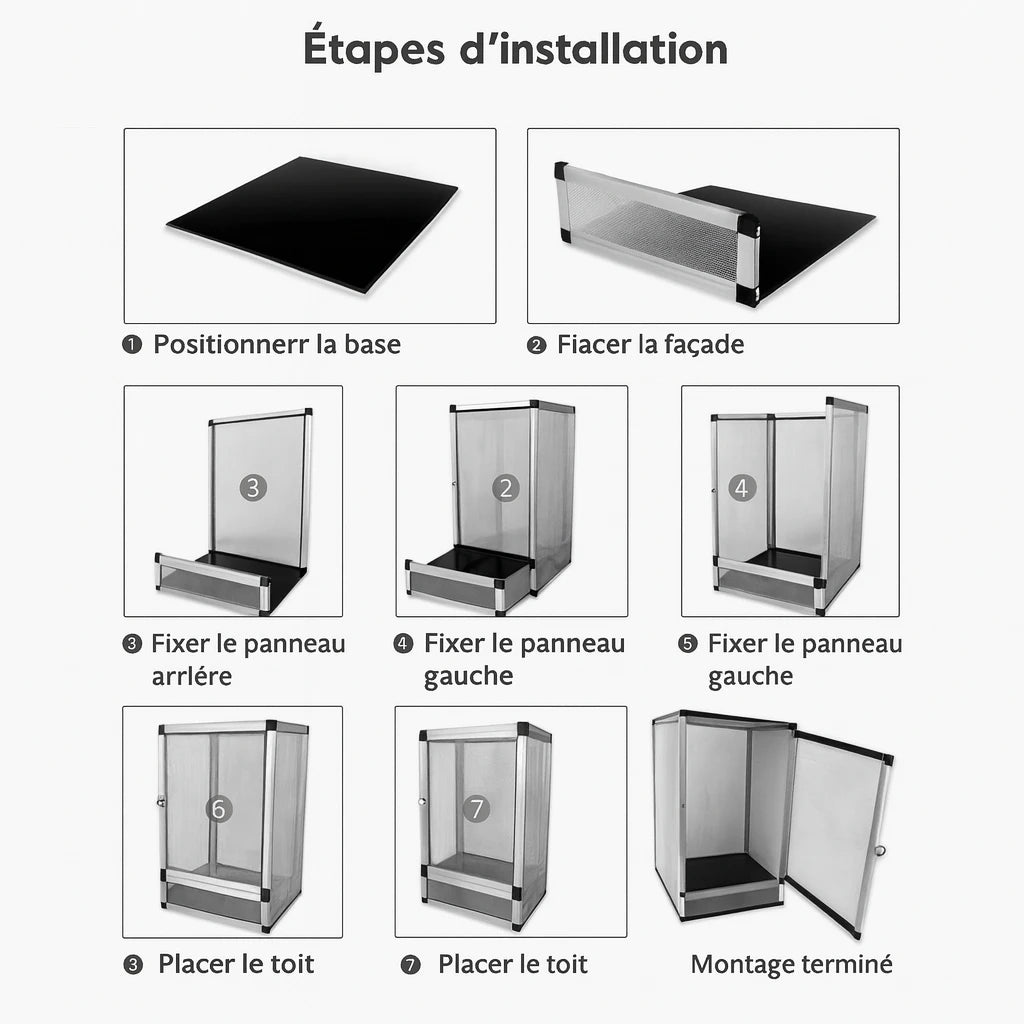 Étapes d'installation

❶ Positionnerr la base

❷ Fiacer la façade

3

2

4

❸ Fixer le panneau arrlére

❹ Fixer le panneau gauche

❺ Fixer le panneau gauche

6

7

❸ Placer le toit

❼ Placer le toit

Montage terminé