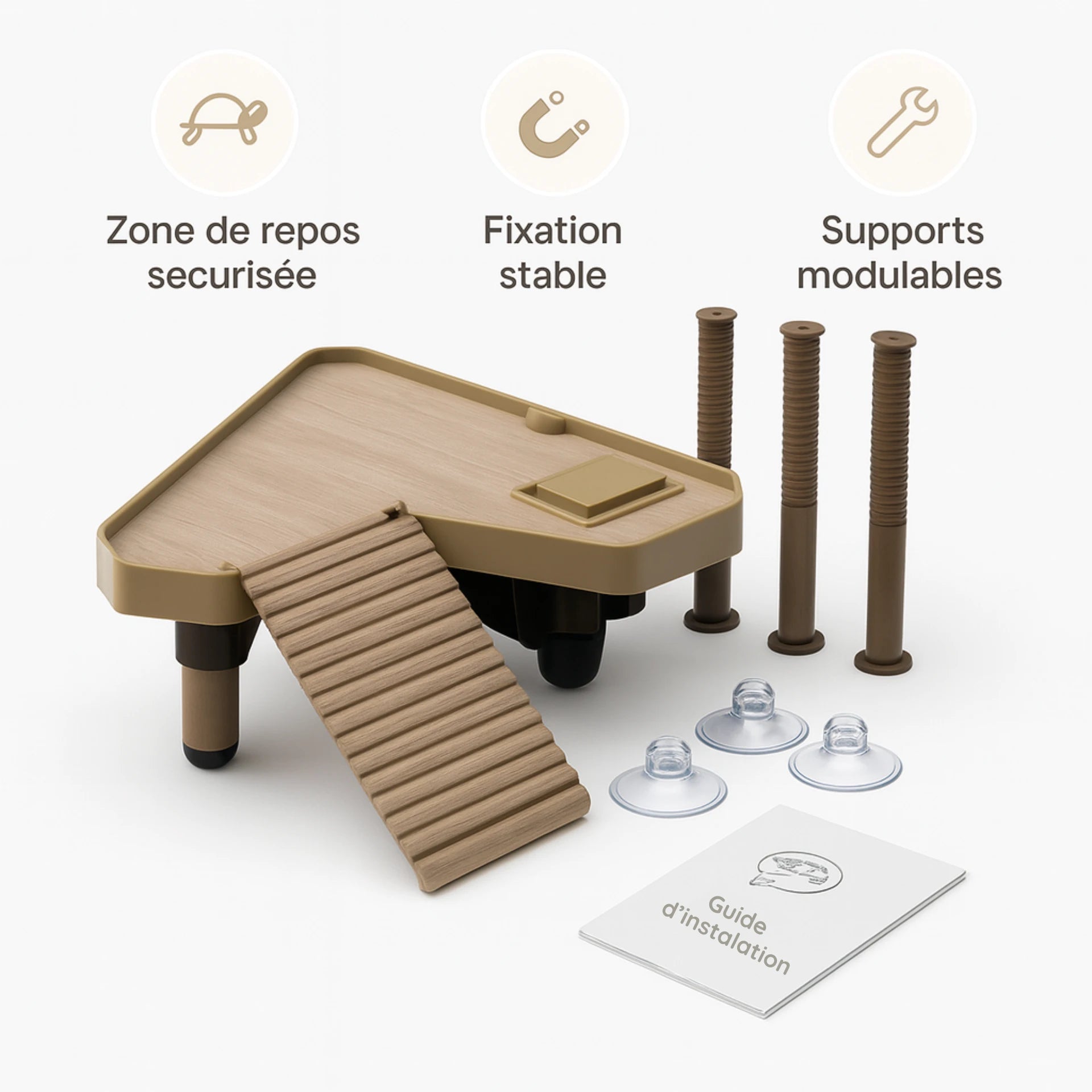 Zone de repos securisée

Fixation stable

Supports modulables

Guide d'instalation