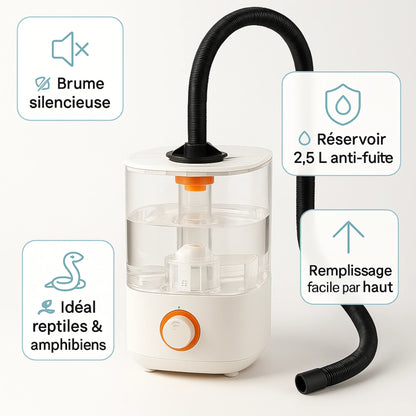 Brume silencieuse

Réservoir 2,5 L anti-fuite

Remplissage facile par haut

Idéal reptiles & amphibiens