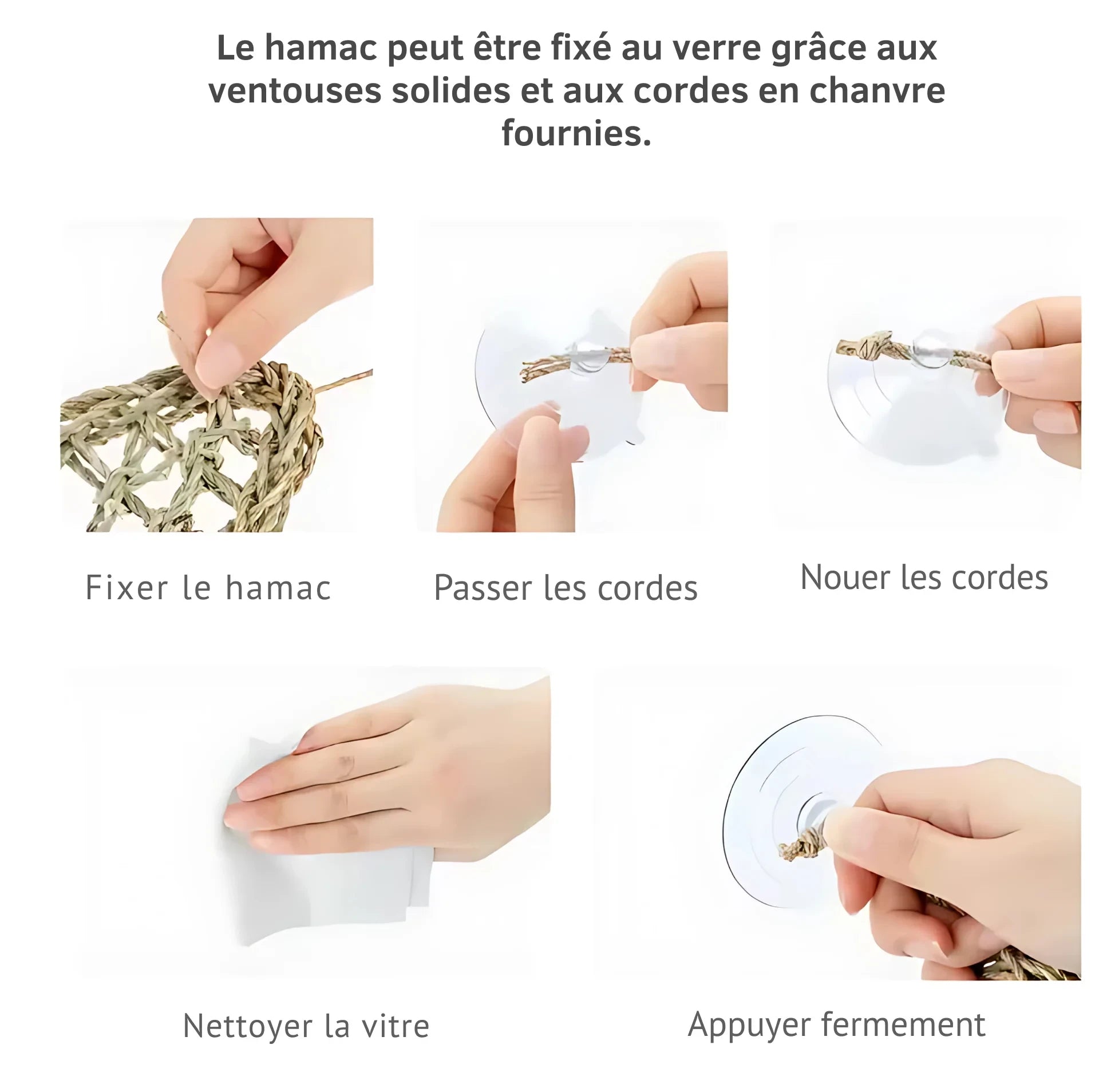 Le hamac peut être fixé au verre grâce aux ventouses solides et aux cordes en chanvre fournies.

Fixer le hamac

Passer les cordes

Nouer les cordes

Nettoyer la vitre

Appuyer fermement