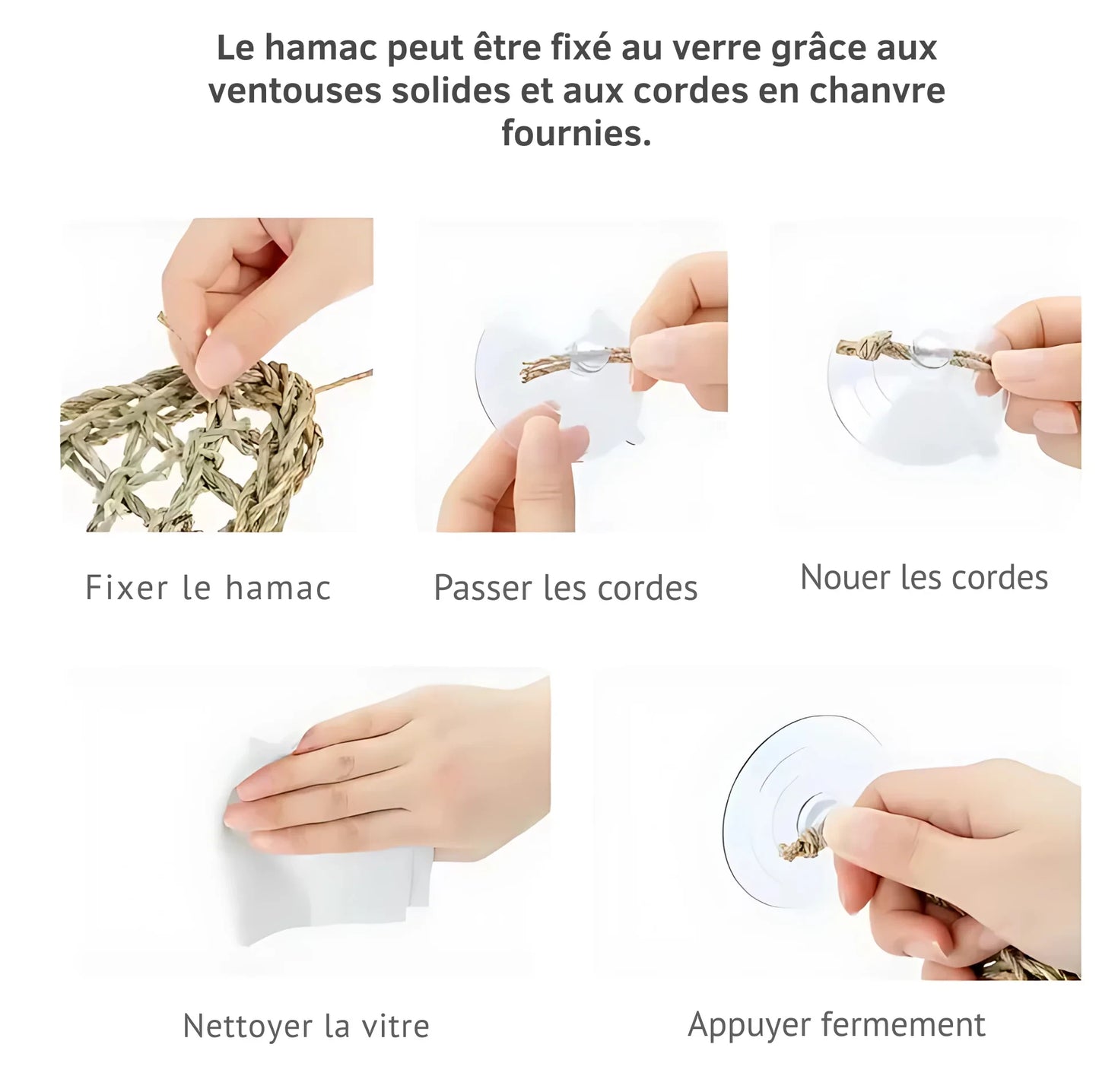 Le hamac peut être fixé au verre grâce aux ventouses solides et aux cordes en chanvre fournies.

Fixer le hamac

Passer les cordes

Nouer les cordes

Nettoyer la vitre

Appuyer fermement