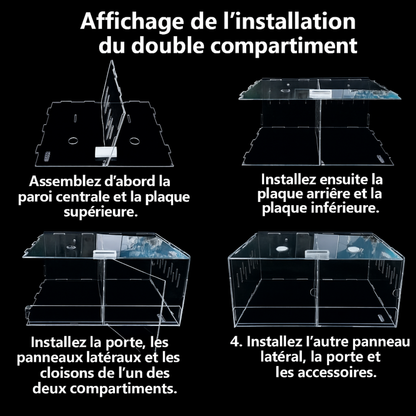 Affichage de l’installation du double compartiment

Assemblez d’abord la paroi centrale et la plaque supérieure.

Installez ensuite la plaque arrière et la plaque inférieure.

Installez la porte, les panneaux latéraux et les cloisons de l’un des deux compartiments.

4. Installez l’autre panneau latéral, la porte et les accessoires.