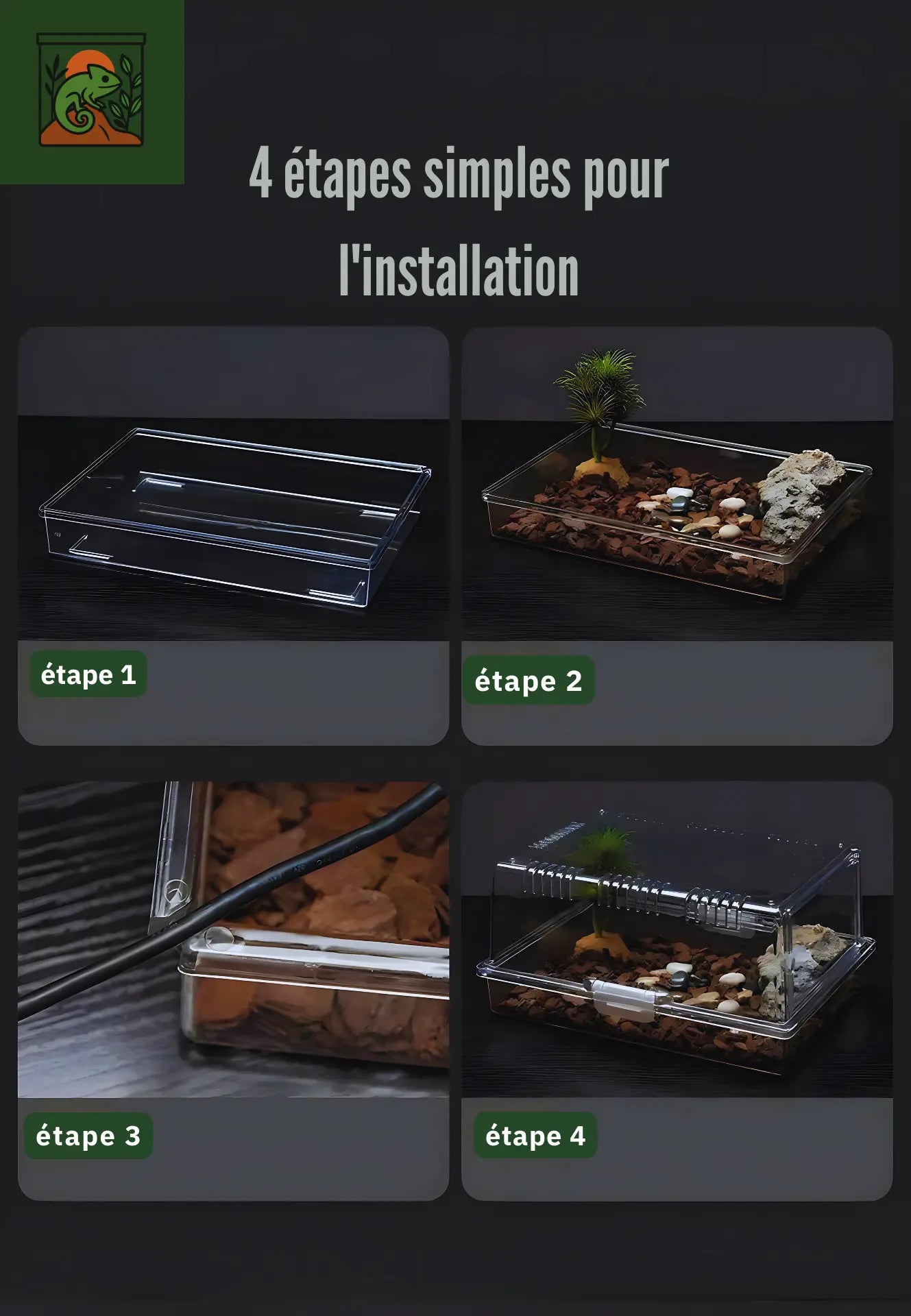 4 étapes simples pour l'installation

étape 1

étape 2

étape 3

étape 4