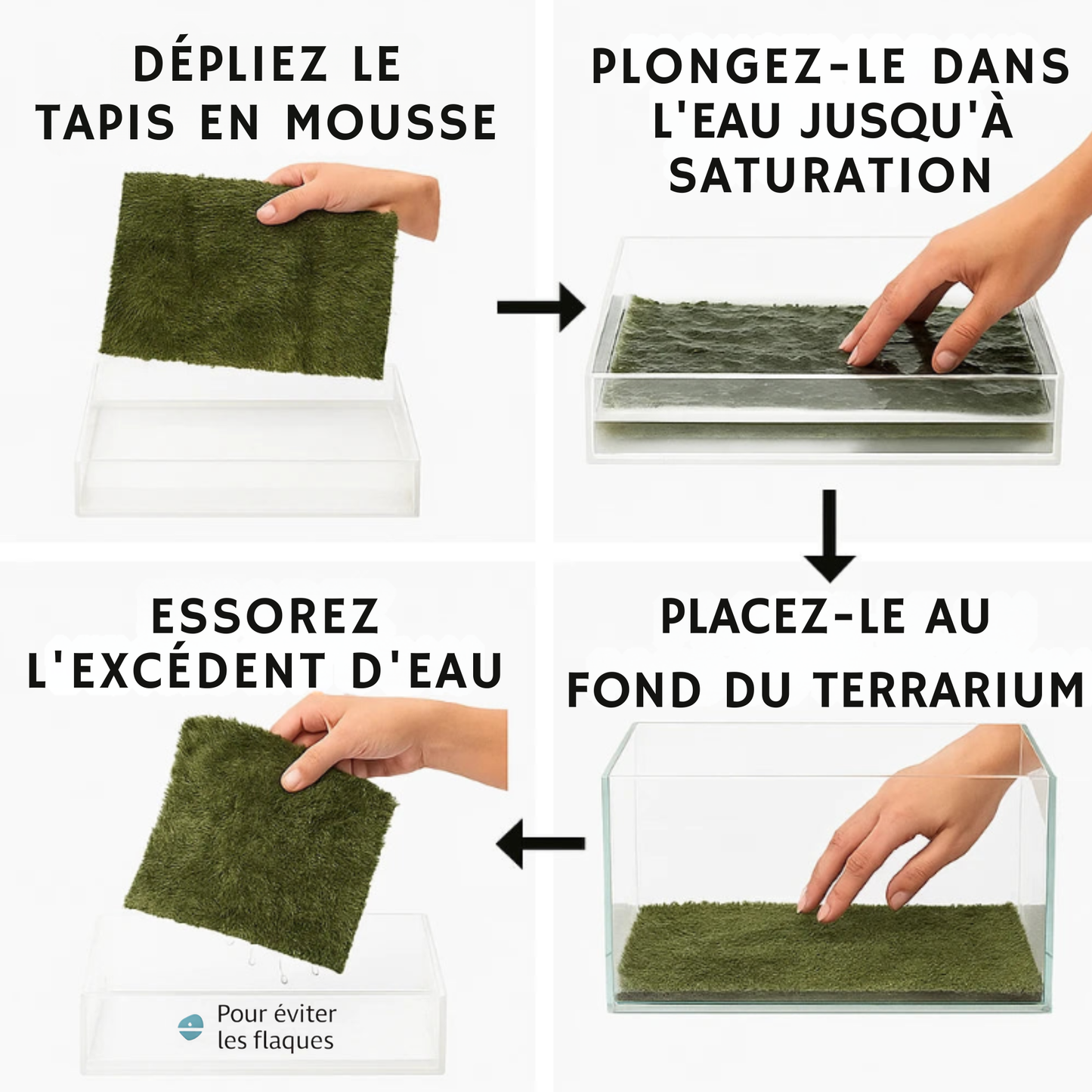 DÉPLIEZ LE TAPIS EN MOUSSE

PLONGEZ-LE DANS L'EAU JUSQU'À SATURATION

ESSOREZ L'EXCÉDENT D'EAU

Pour éviter les flaques

PLACEZ-LE AU FOND DU TERRARIUM